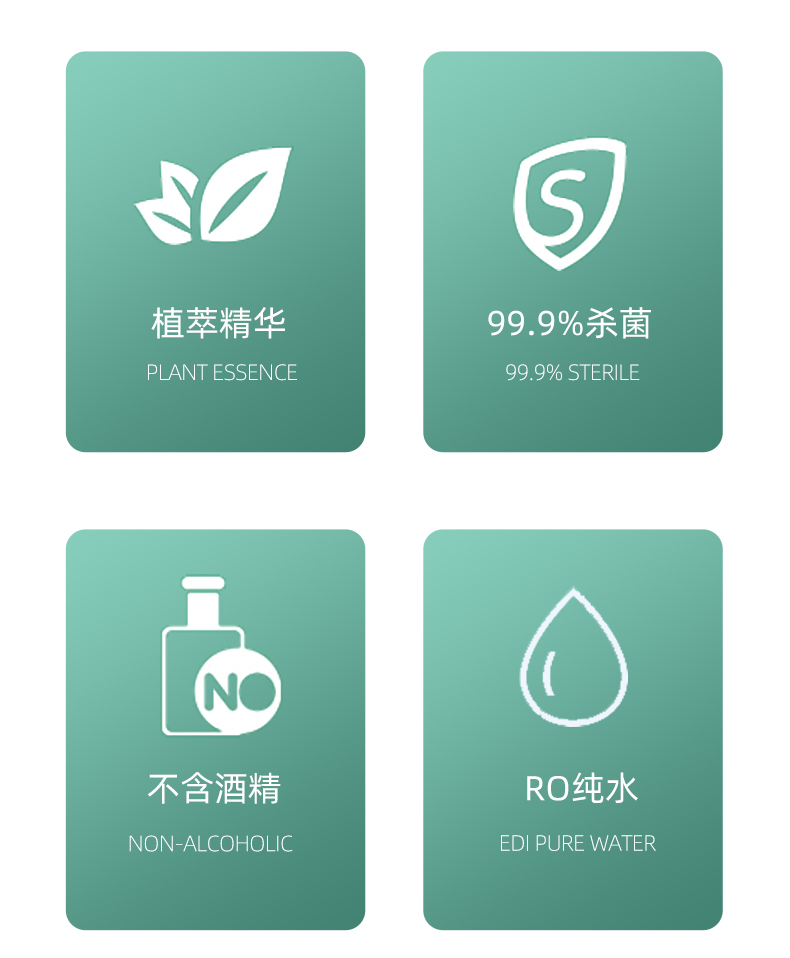 植萃精华

PLANT ESSENCE

S

99.9%杀菌

99.9% STERILE

NO

不含酒精

NON-ALCOHOLIC

RO纯水

EDI PURE WATER